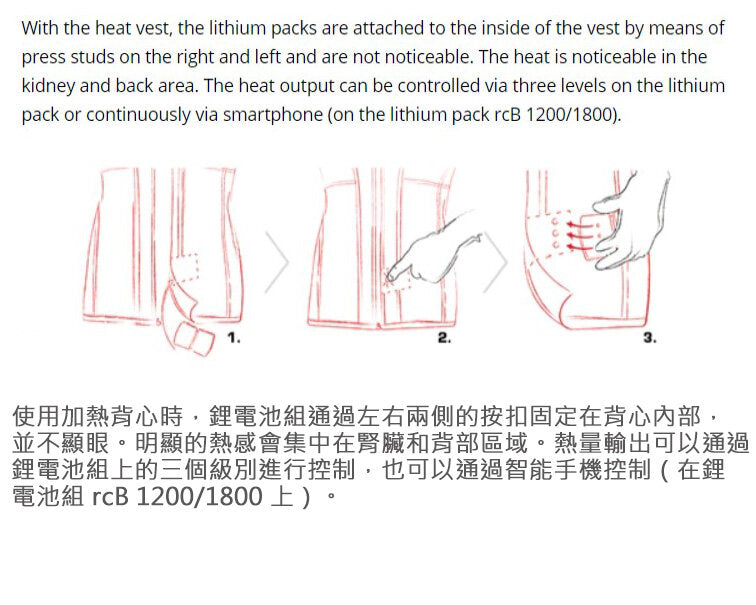 With the heat vest, the lithium packs are attached to the inside of the vest by means of press studs on the right and left and are not noticeable. The heat is noticeable in the kidney and back area. The heat output can be controlled via three levels on the lithium pack or continuously via smartphone (on the lithium pack rcB 1200/1800).

1.

2.

3.

使用加熱背心時，鋰電池組通過左右兩側的按扣固定在背心內部，並不顯眼。明顯的熱感會集中在腎臟和背部區域。熱量輸出可以通過鋰電池組上的三個級別進行控制，也可以通過智能手機控制（在鋰電池組 rcB 1200/1800 上）。